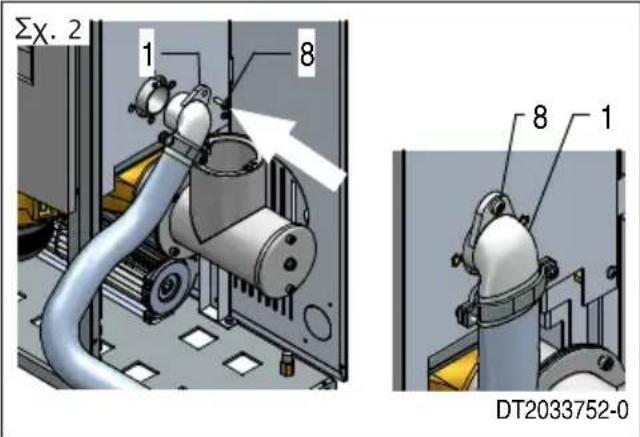 Σχ. 2
1
8
8
1
DT2033752-0