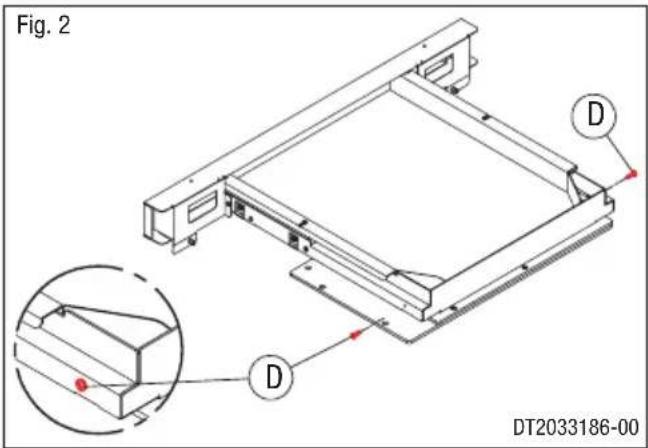 Fig. 2

D

D

DT2033186-00