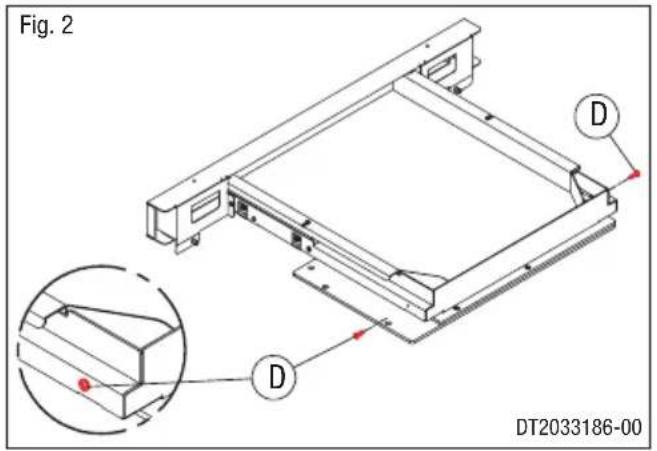 Fig. 2

D

D

DT2033186-00