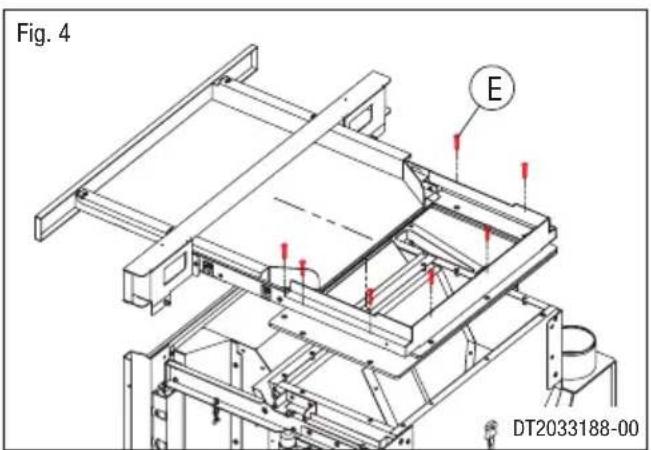 Fig. 4

E

DT2033188-00