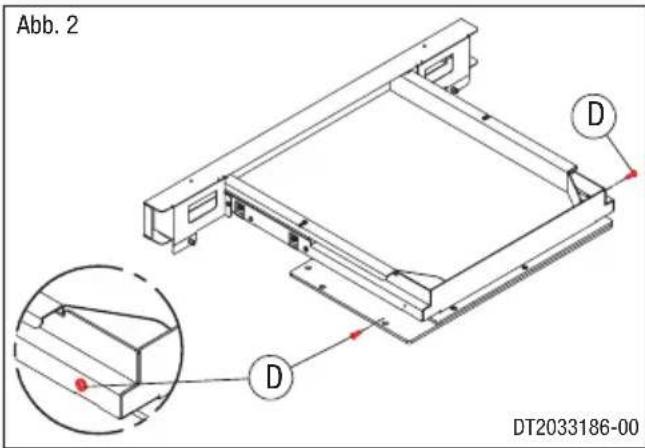 Abb. 2

D

D

DT2033186-00