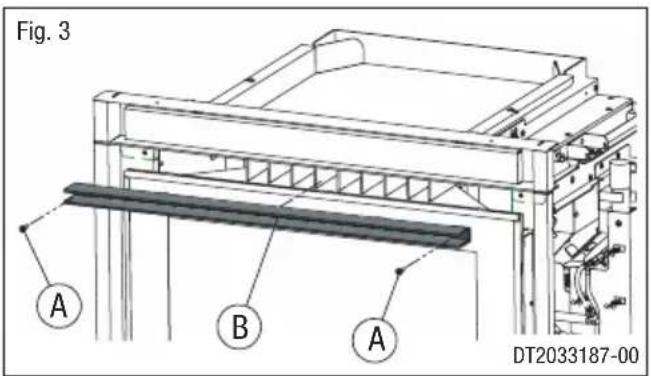 Fig. 3

A

B

A

DT2033187-00