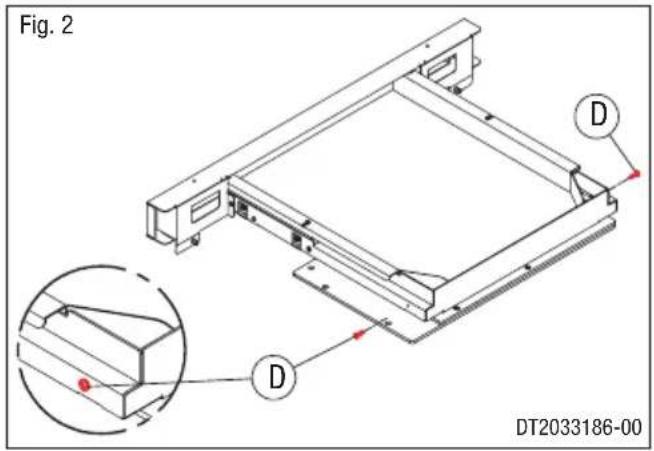 Fig. 2

D

D

DT2033186-00