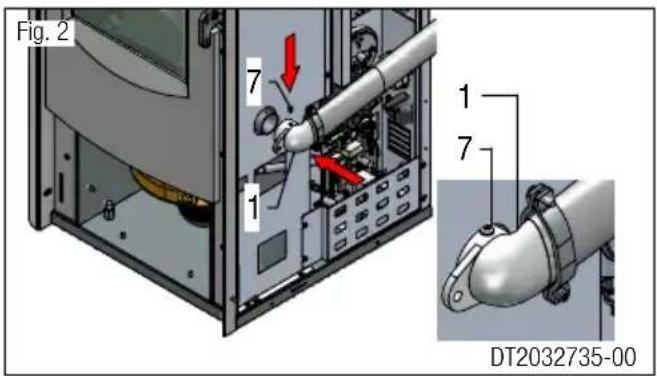 Fig. 2

7

1

1

7

DT2032735-00