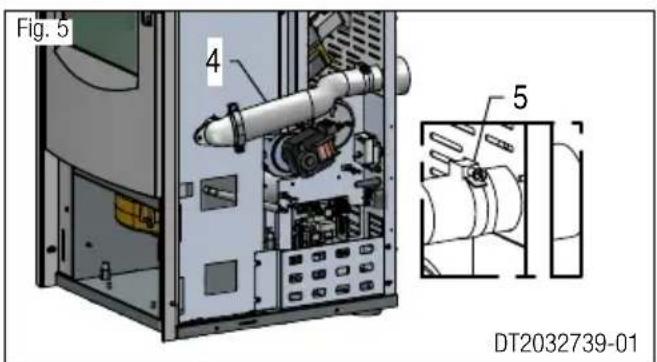 Fig. 5

4

5

DT2032739-01