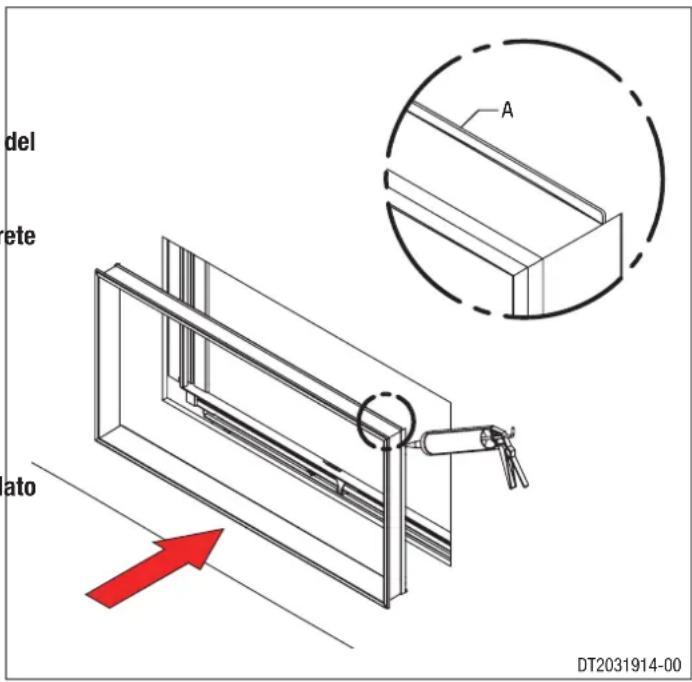 del

rete

lato

A

DT2031914-00