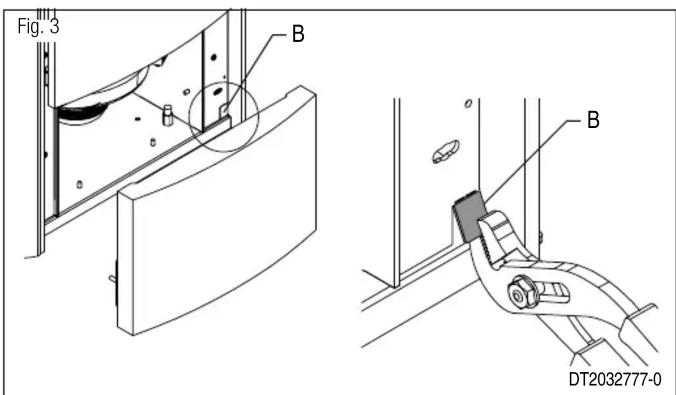 Fig. 3
B
B
DT2032777-0