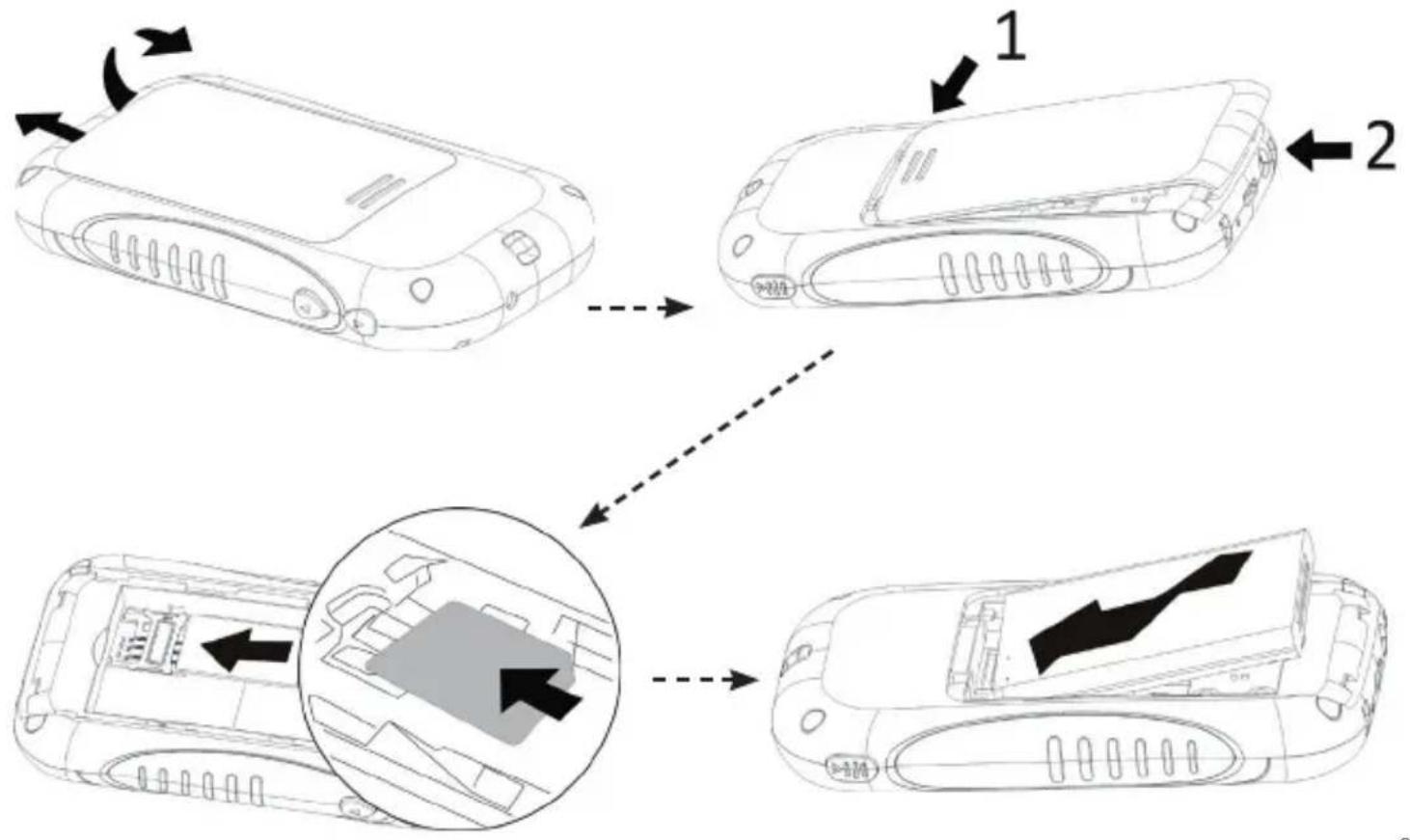 1
2