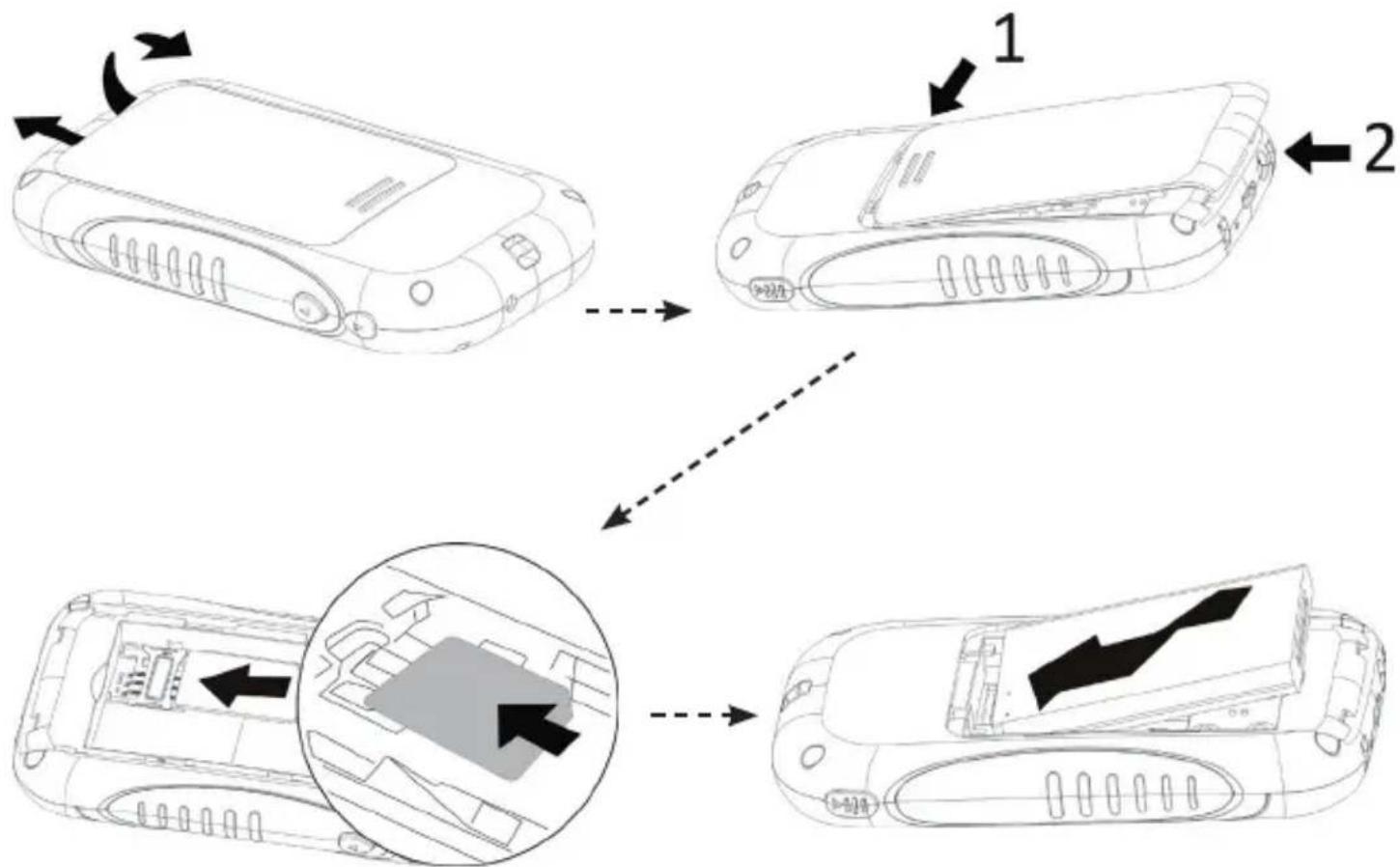 1
2