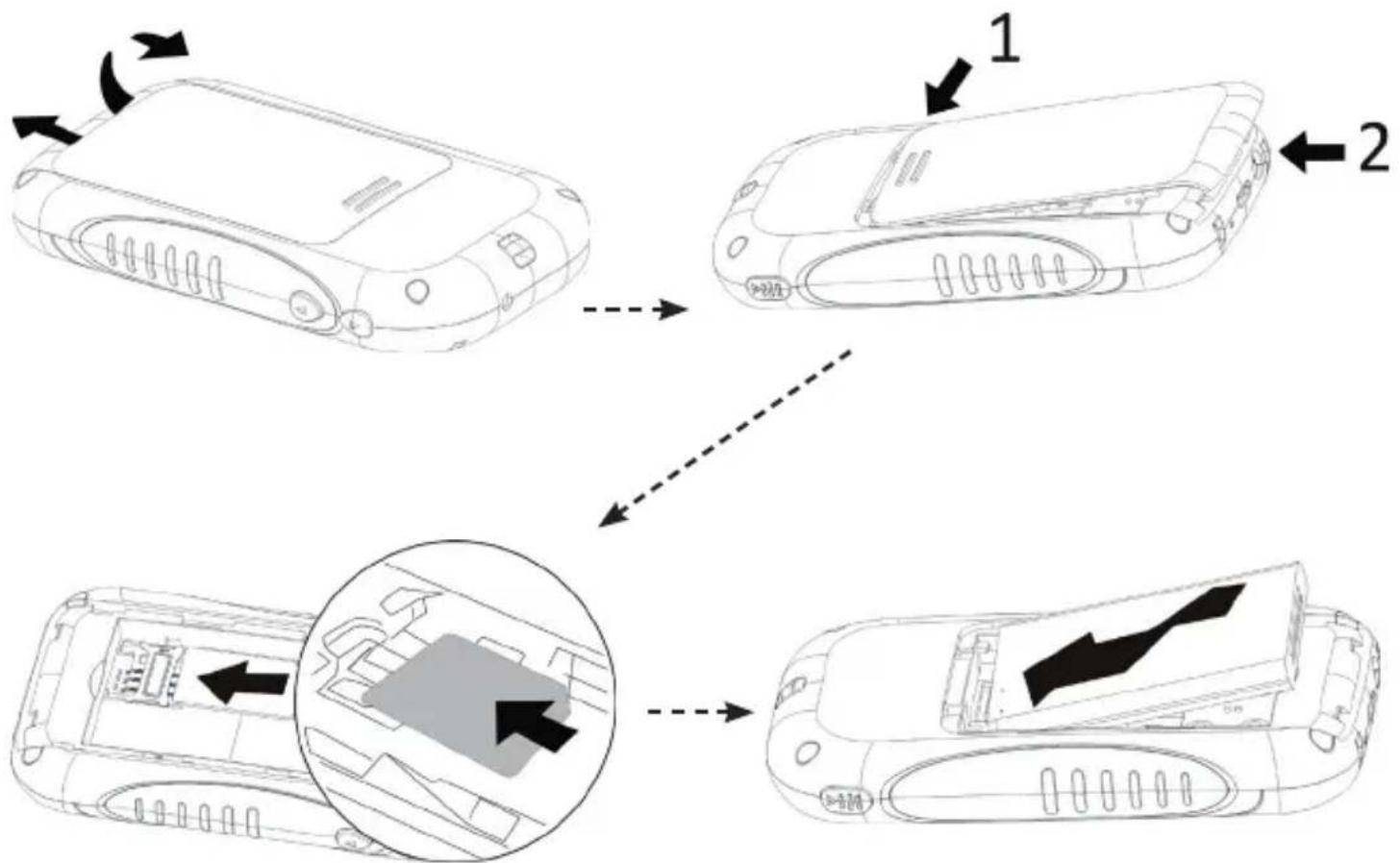 1

2