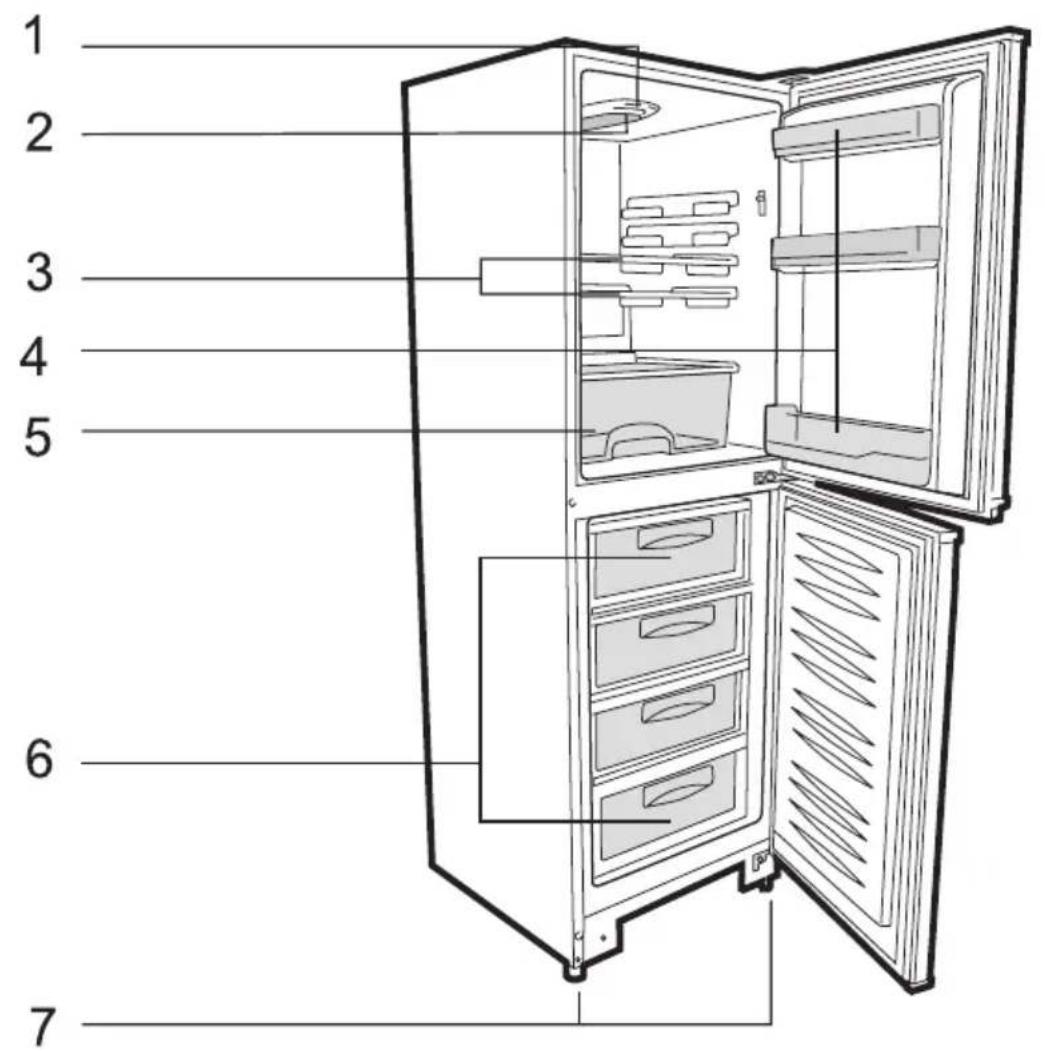 1
2
3
4
5
6
7