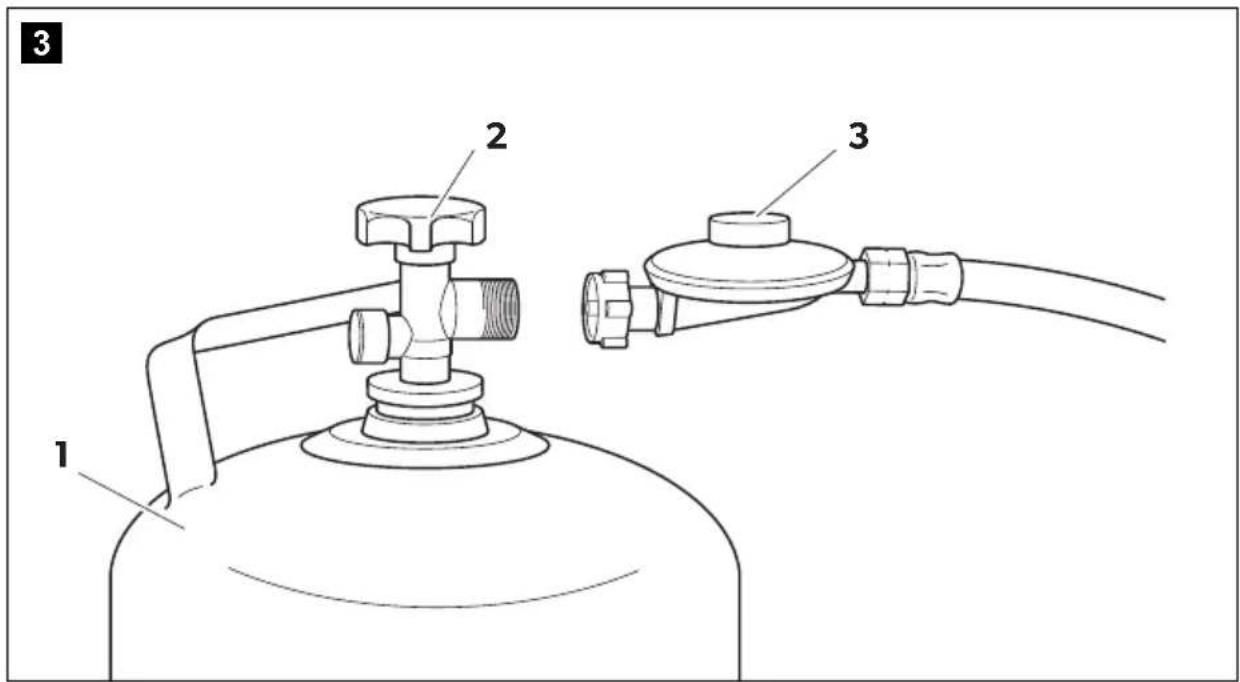 3

2

3

1