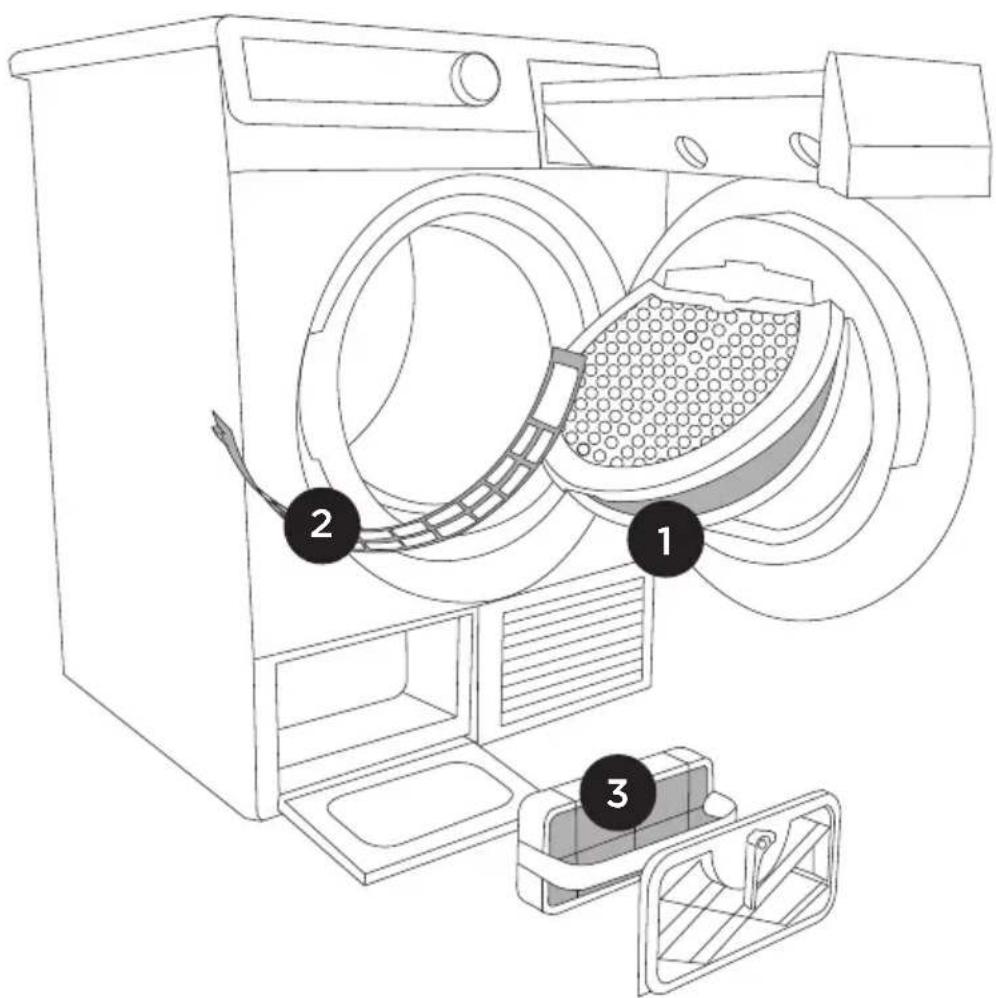 2
1
3