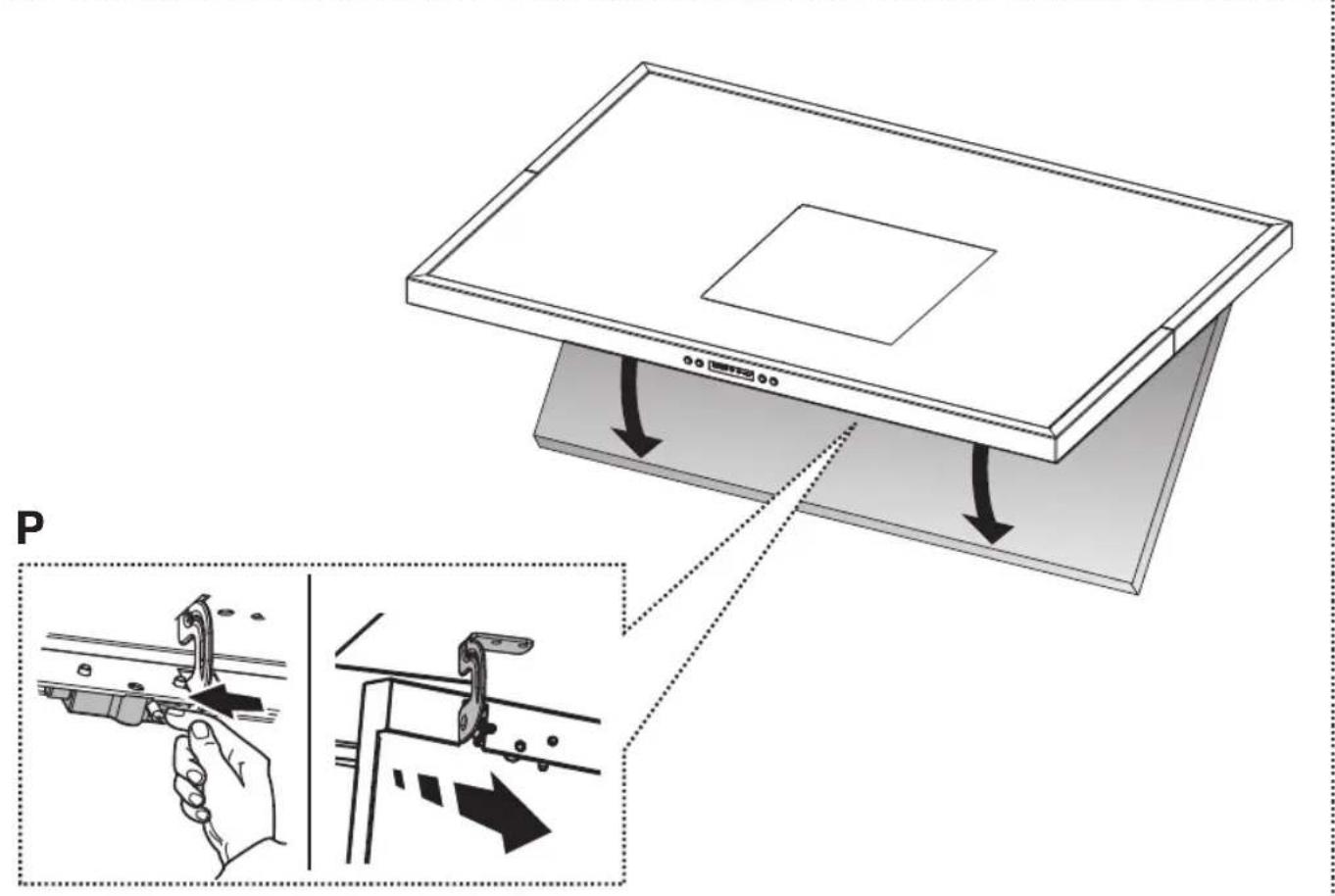 P