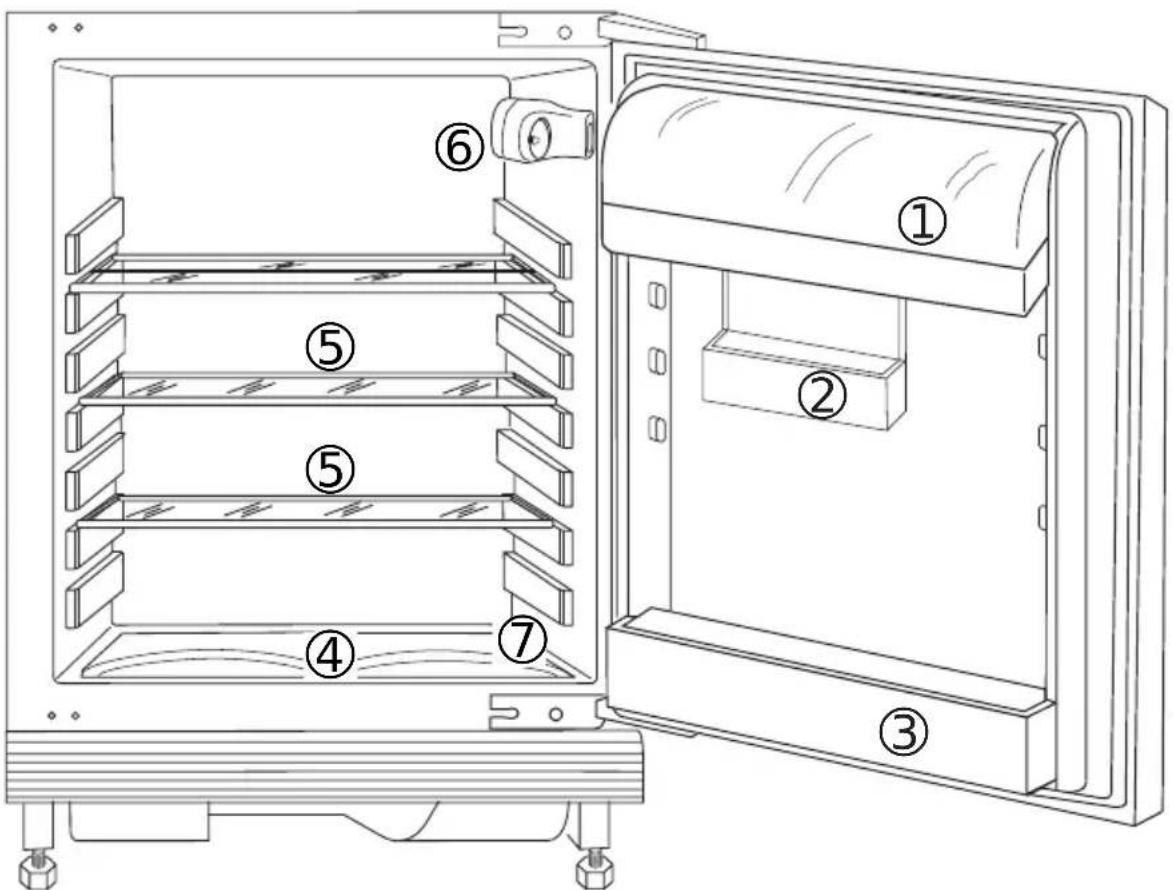 ⑥
①
⑤
②
⑤
④
⑦
③