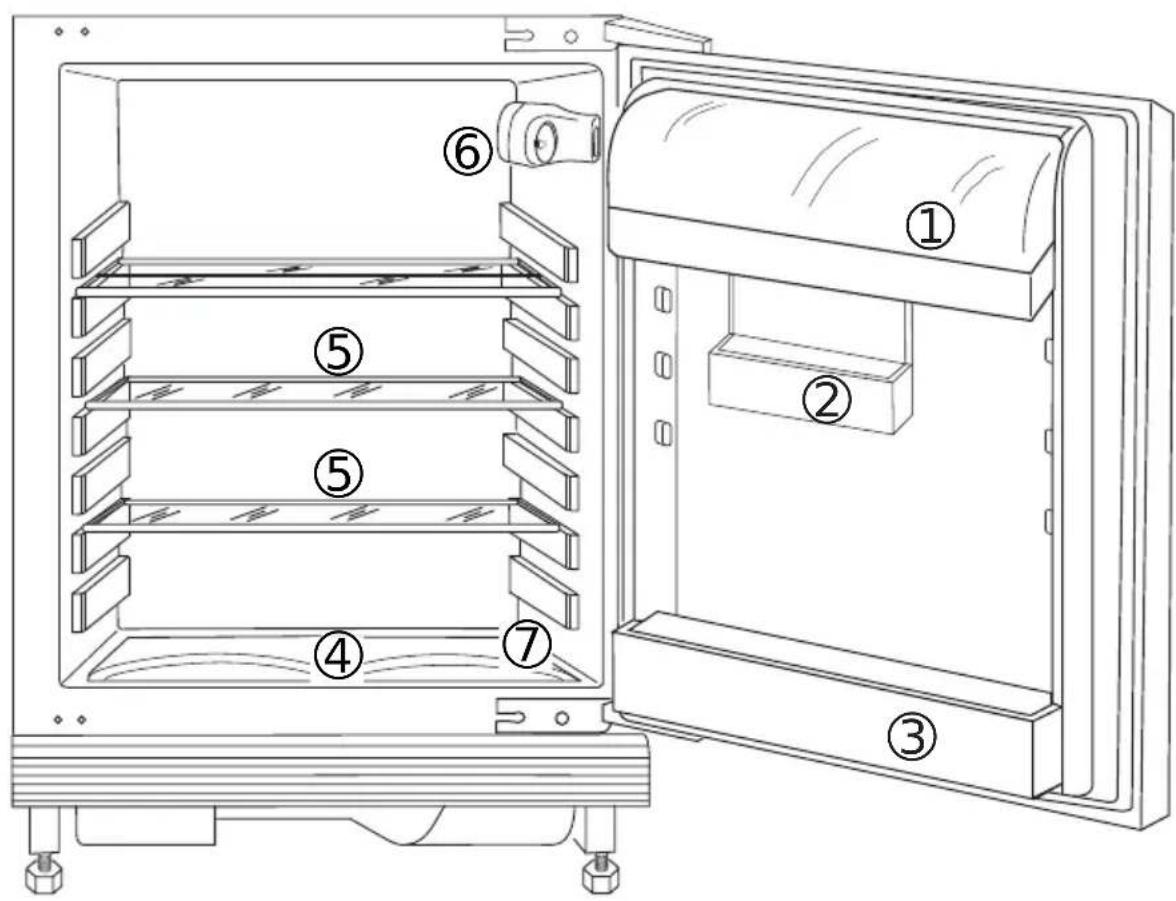 ⑥
①
⑤
②
⑤
④
⑦
③