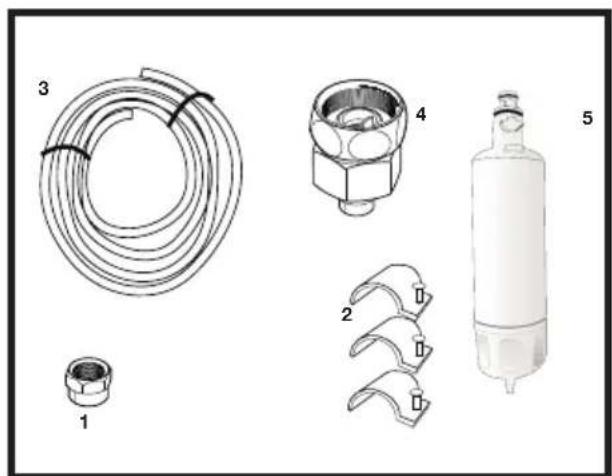 3

4

5

2

1