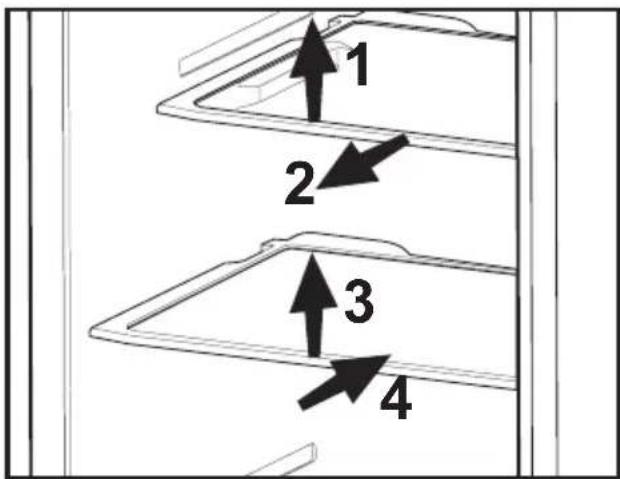 1
2
3
4