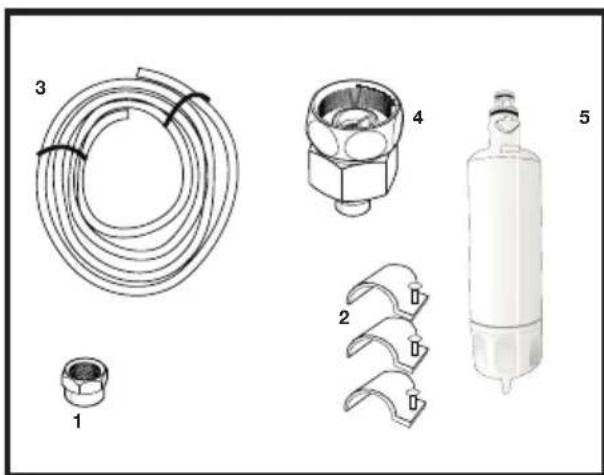 3

4

5

2

1