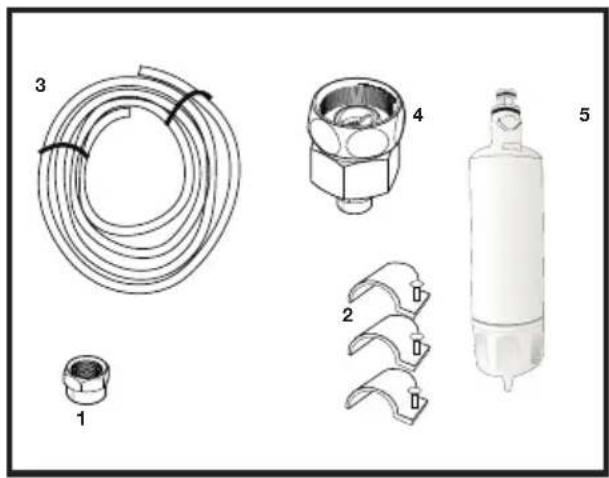 3

4

5

2

1