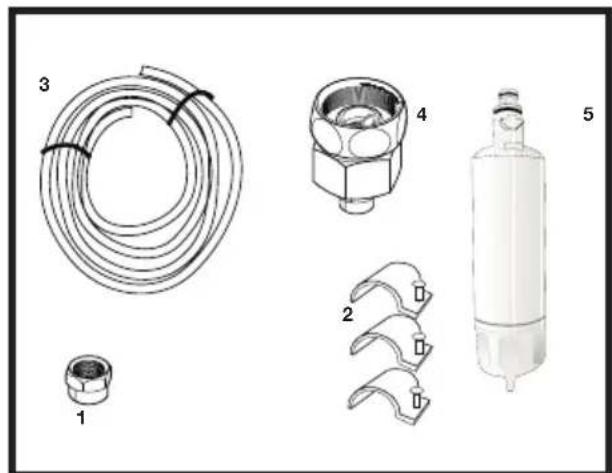 3

4

5

2

1