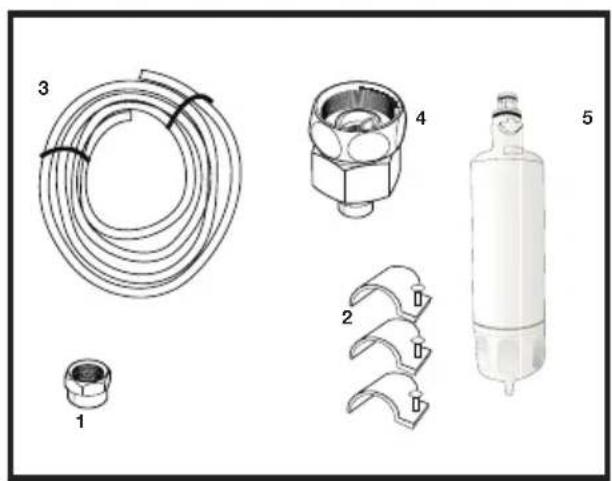 3
4
5
2
1