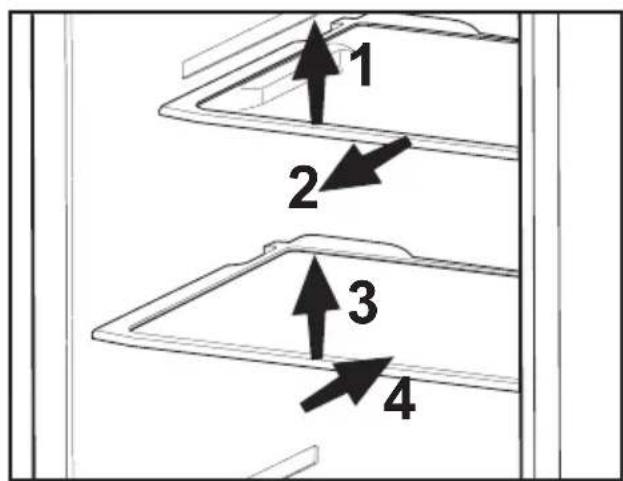 1
2
3
4