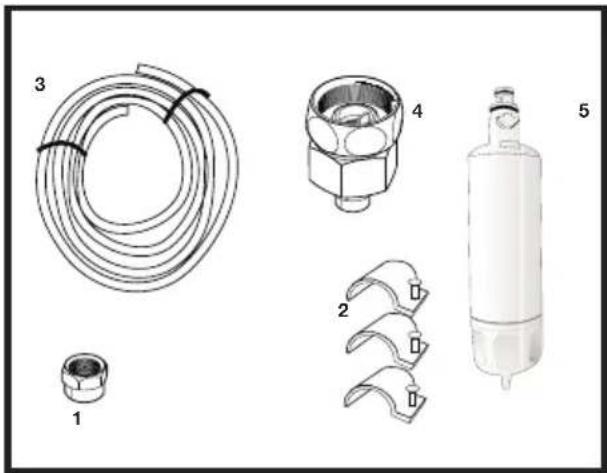 3

4

5

2

1