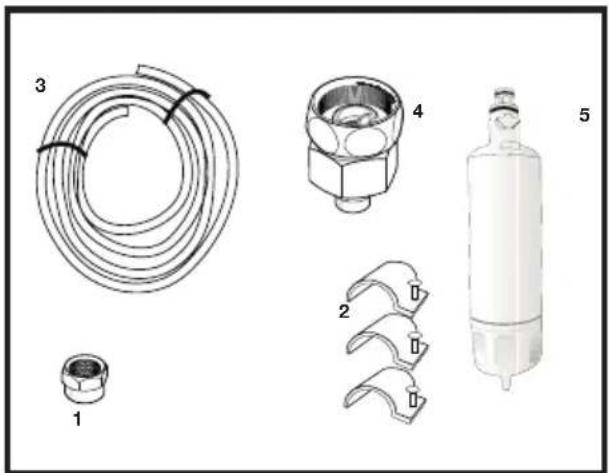 3

4

5

2

1