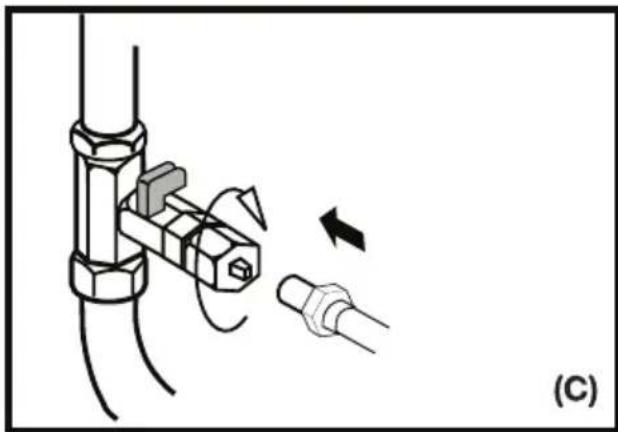 (C)