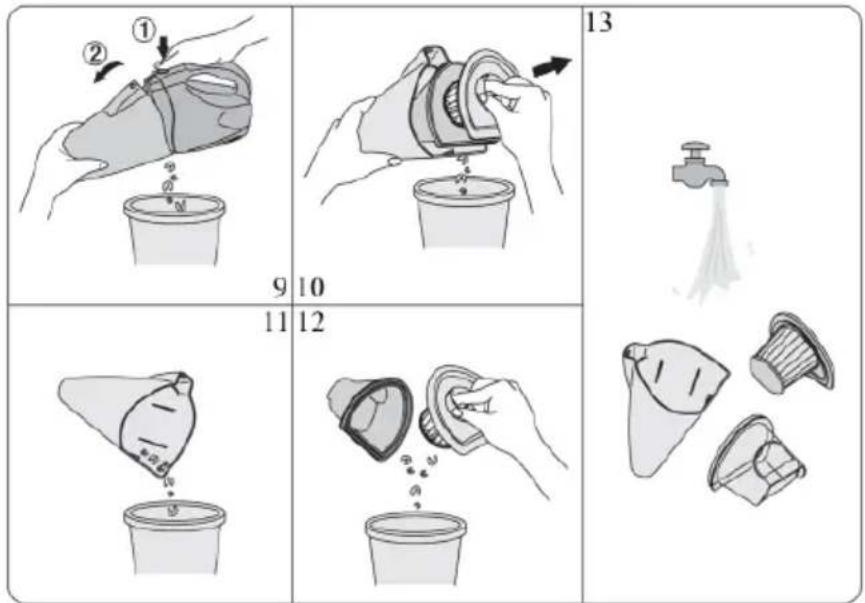 ①
②
9
10
11
12
13