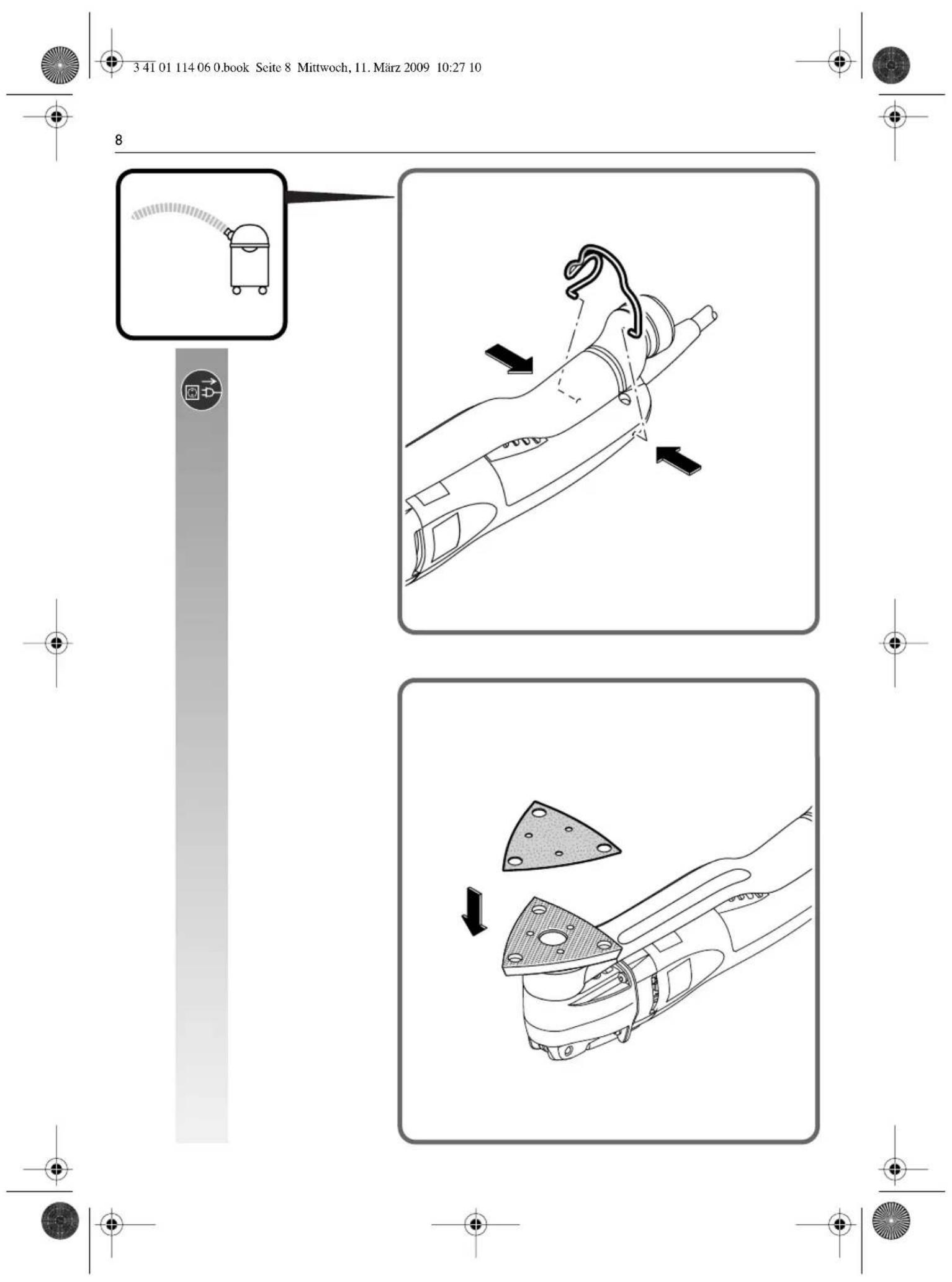 3 41 01 114 06 0.book Seite 8 Mittwoch, 11. März 2009 10:27 10

8