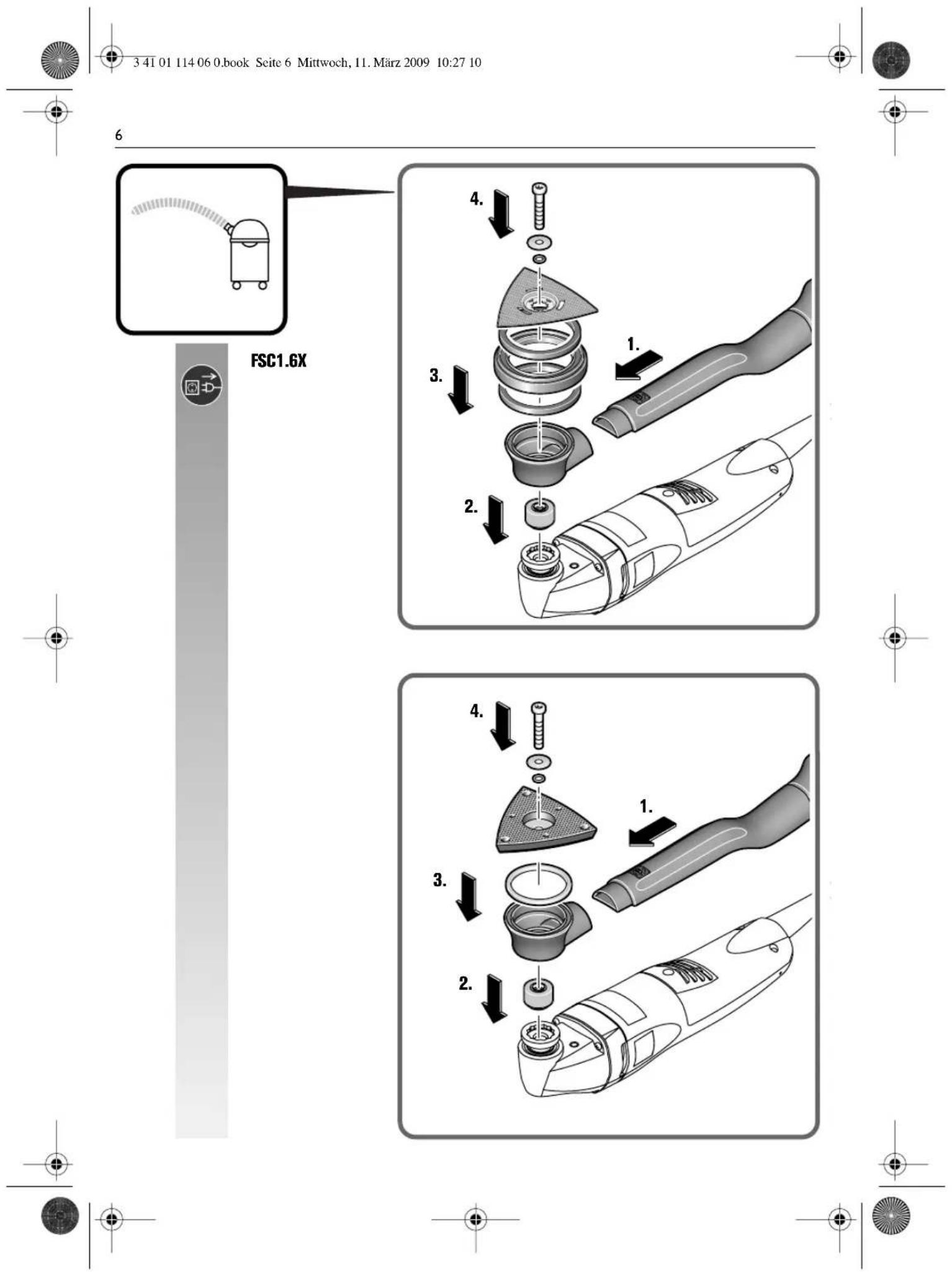 3 41 01 114 06 0.book Seite 6 Mittwoch, 11. März 2009 10:27 10

6

FSC1.6X

4.

1.

3.

2.

4.

1.

3.

2.