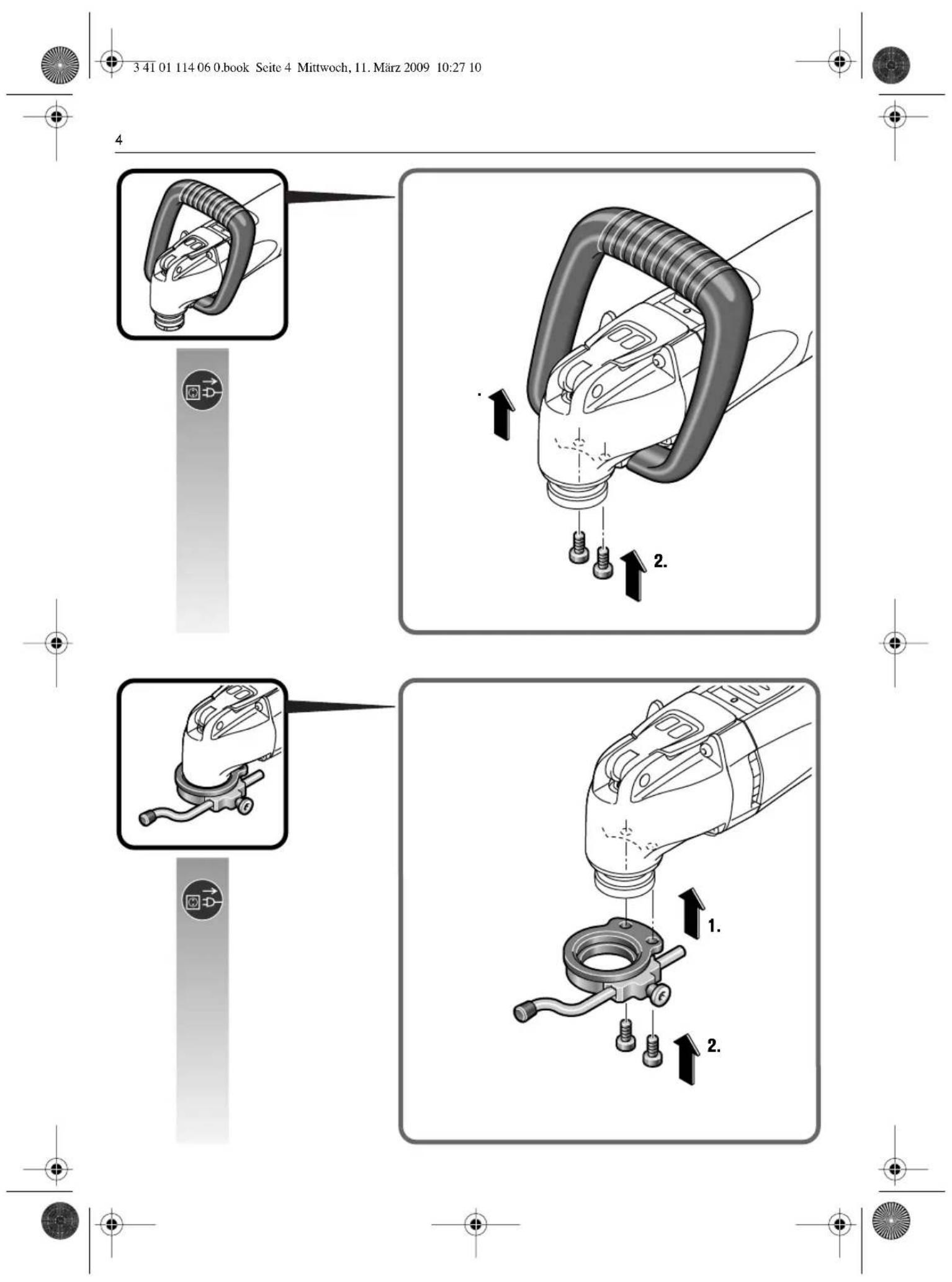 3 41 01 114 06 0.book Seite 4 Mittwoch, 11. März 2009 10:27 10

4

2.

1.

2.