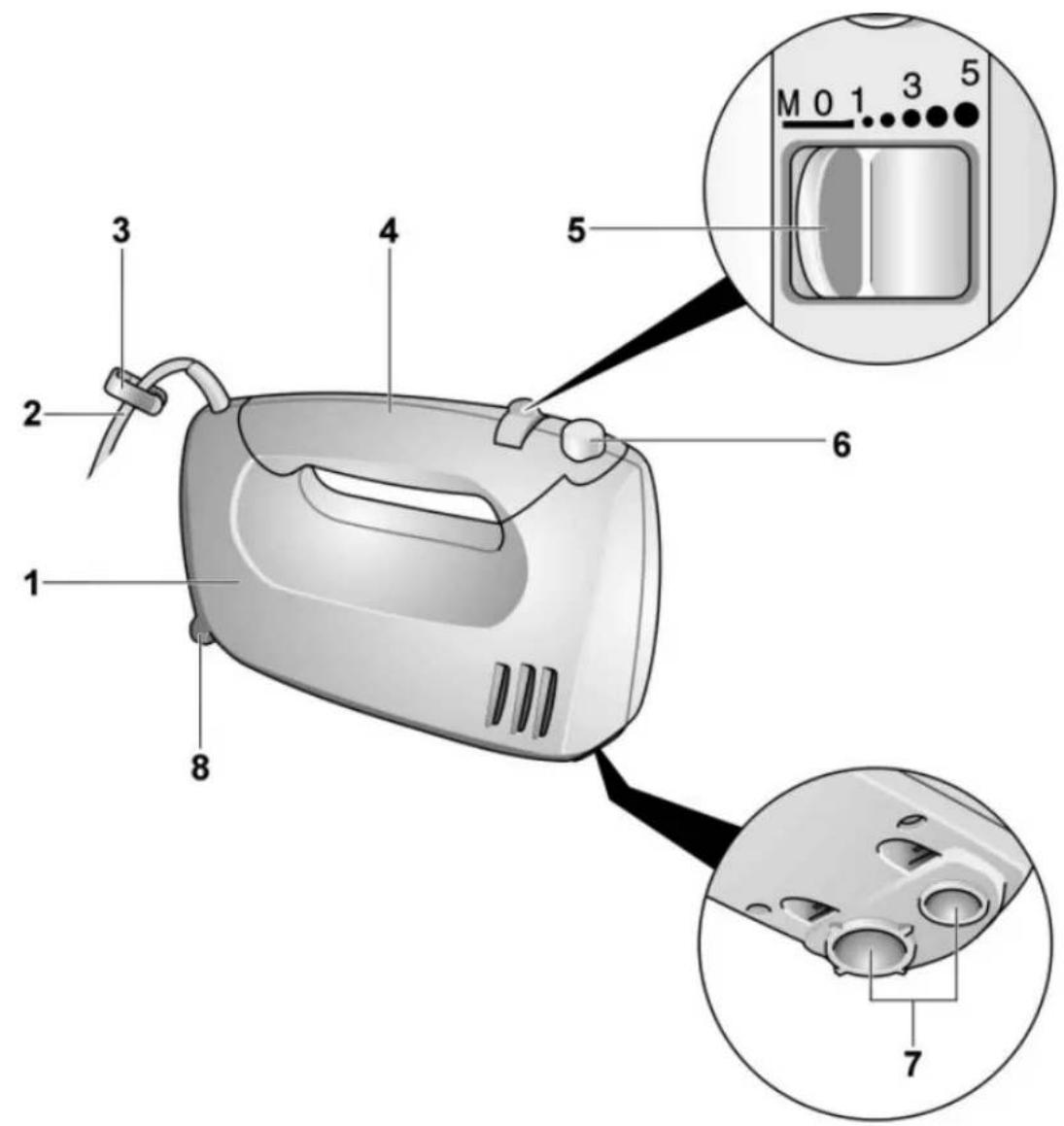 M 0 1 3 5

3

4

5

2

6

1

8

7