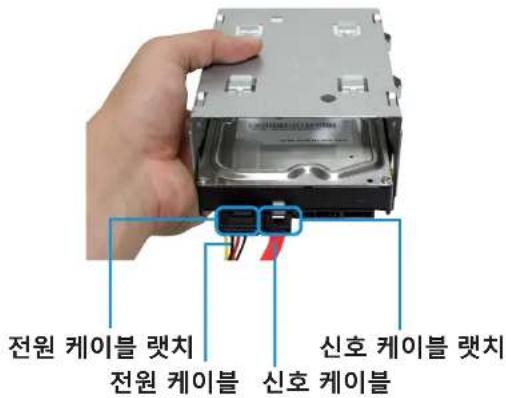 전원 케이블 랫치
신호 케이블 랫치
전원 케이블
신호 케이블