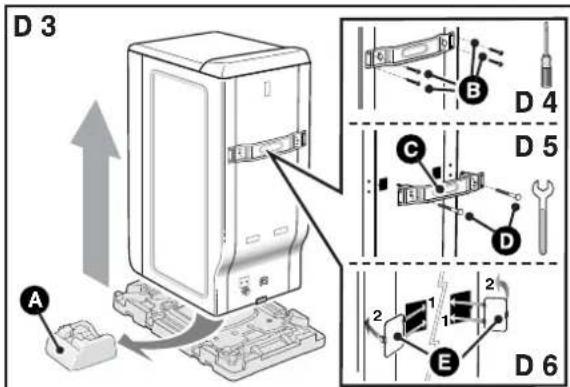 D 3

A

B

D 4

C

D 5

D

2

1

1

2

E

D 6