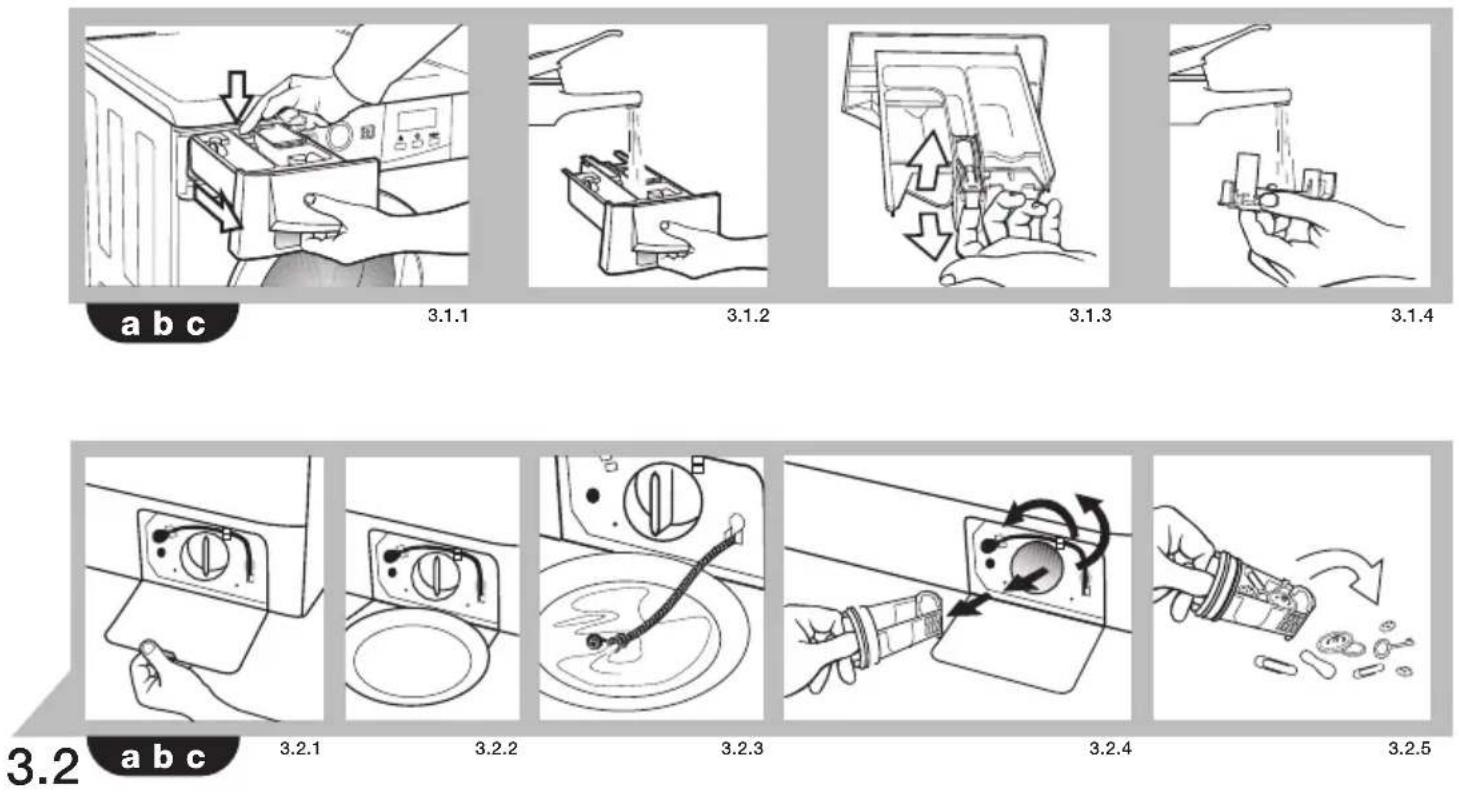 a b c

3.1.1

3.1.2

3.1.3

3.1.4

3.2

a b c

3.2.1

3.2.2

3.2.3

3.2.4

3.2.5