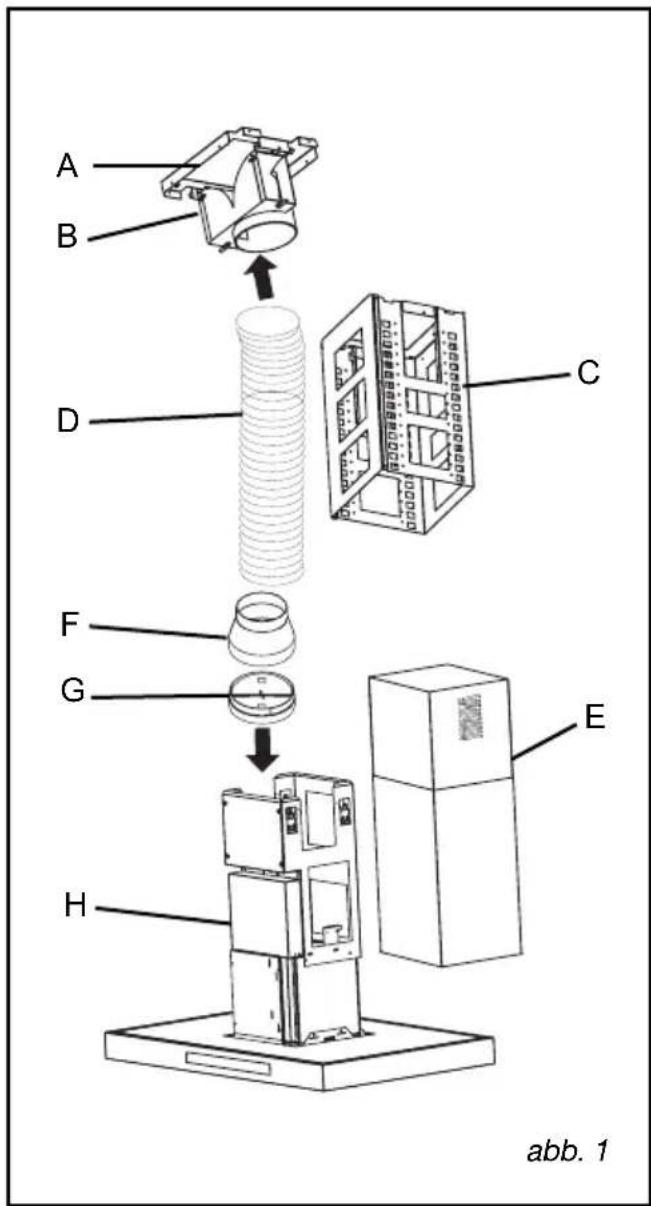 A
B
C
D
F
G
E
H
abb. 1