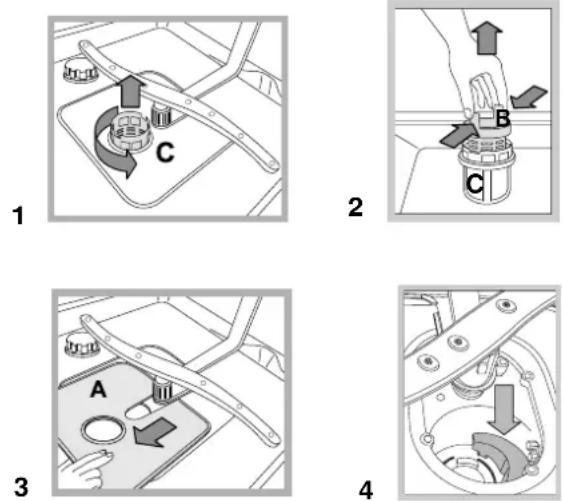 C
1

B
C
2

A
3

4