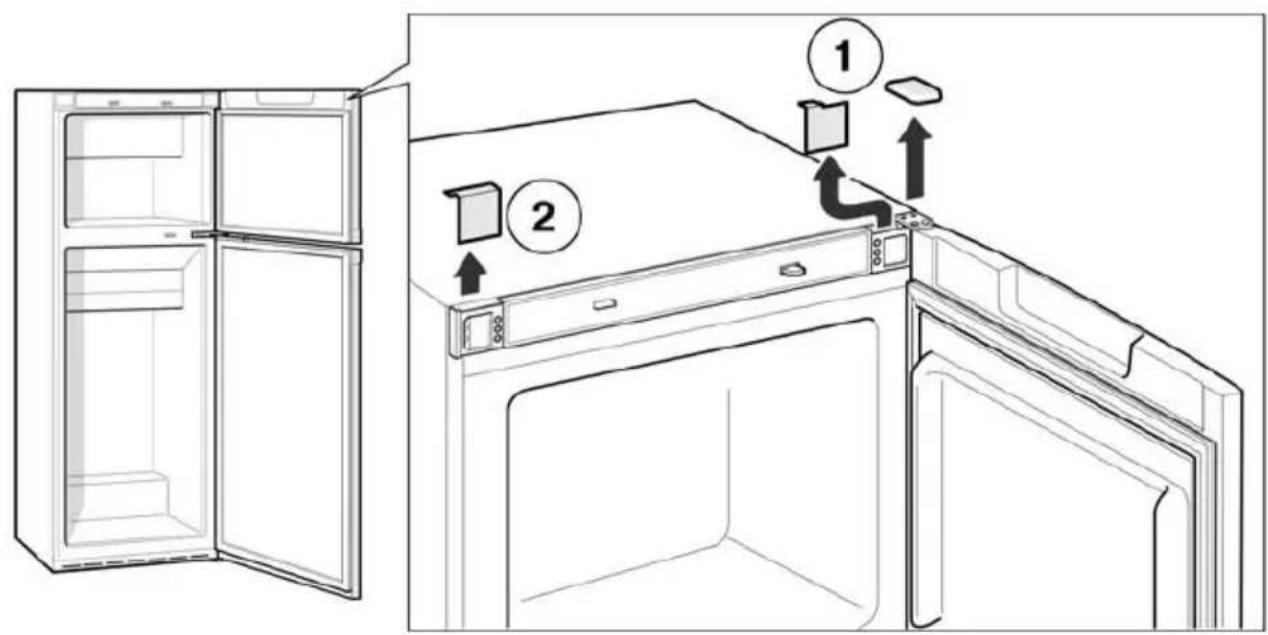 1

2