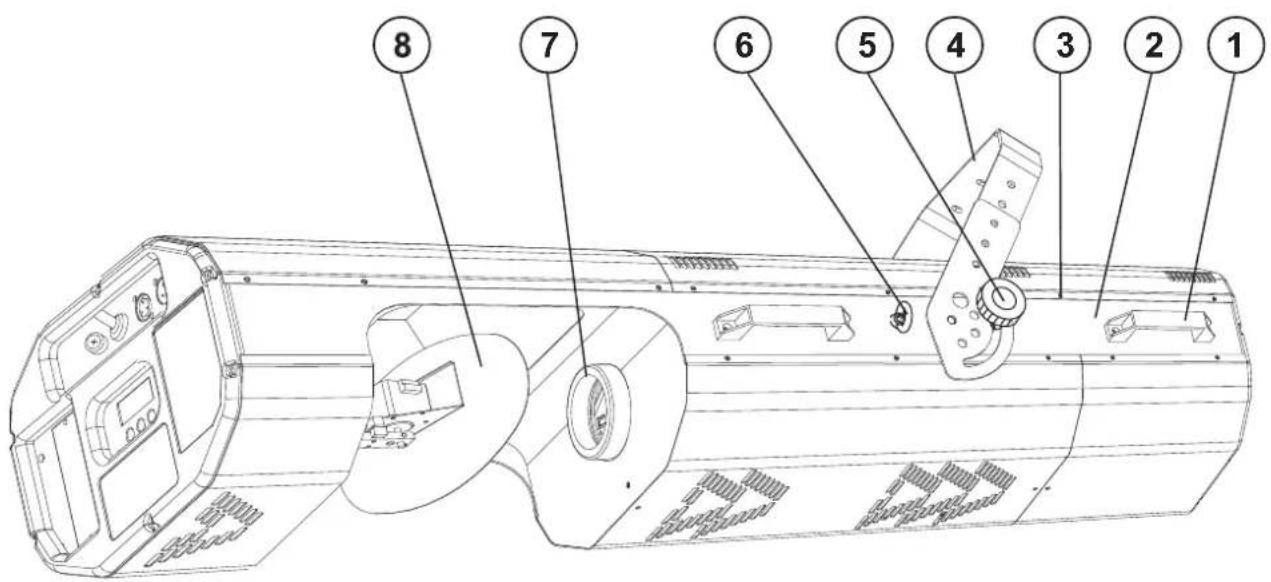 8
7
6
5
4
3
2
1