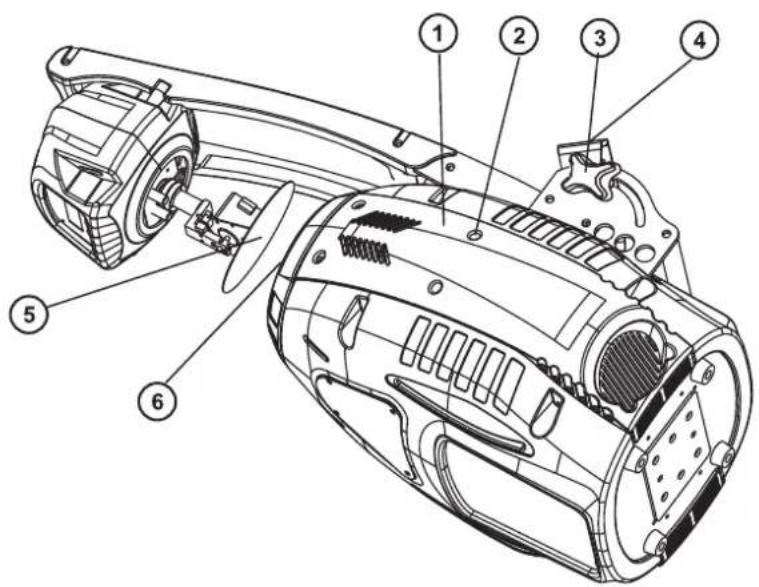 1
2
3
4
5
6