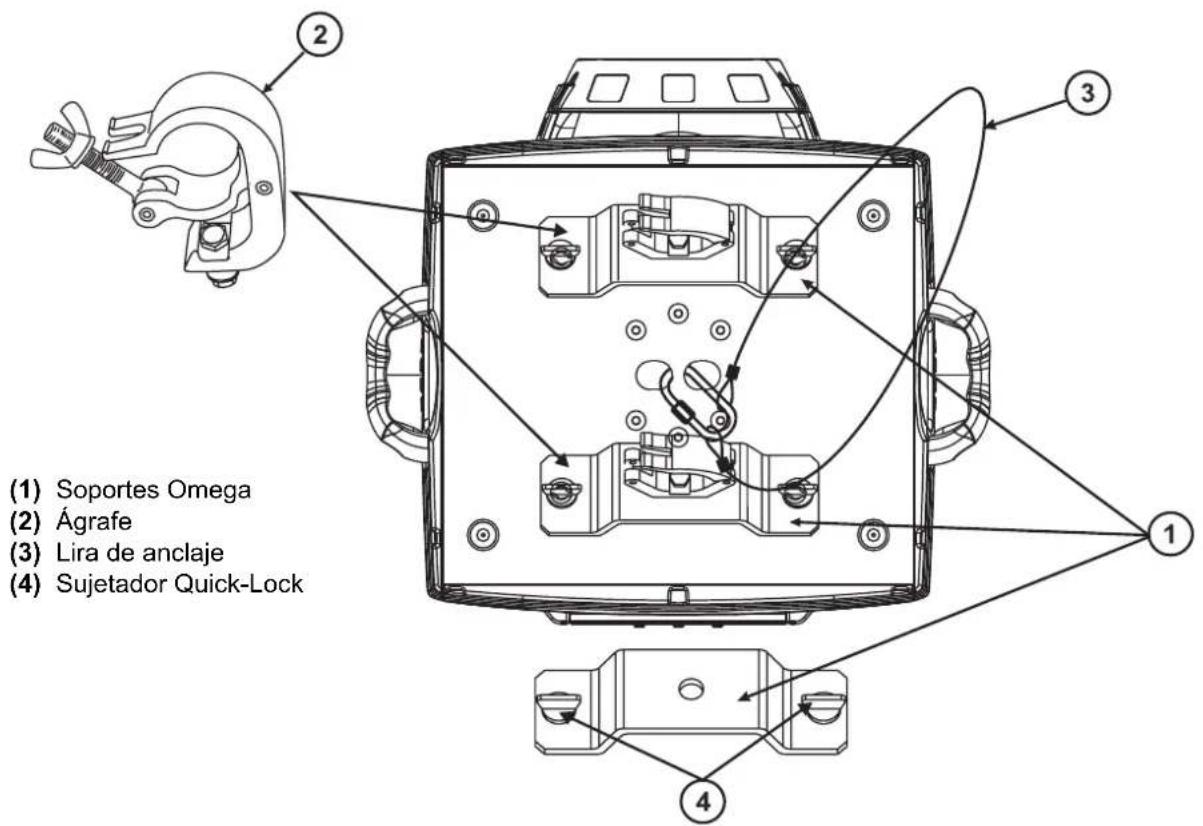 2

3

(1) Soportes Omega
(2) Ágrafe
(3) Lira de anclaje
(4) Sujetador Quick-Lock

1

4