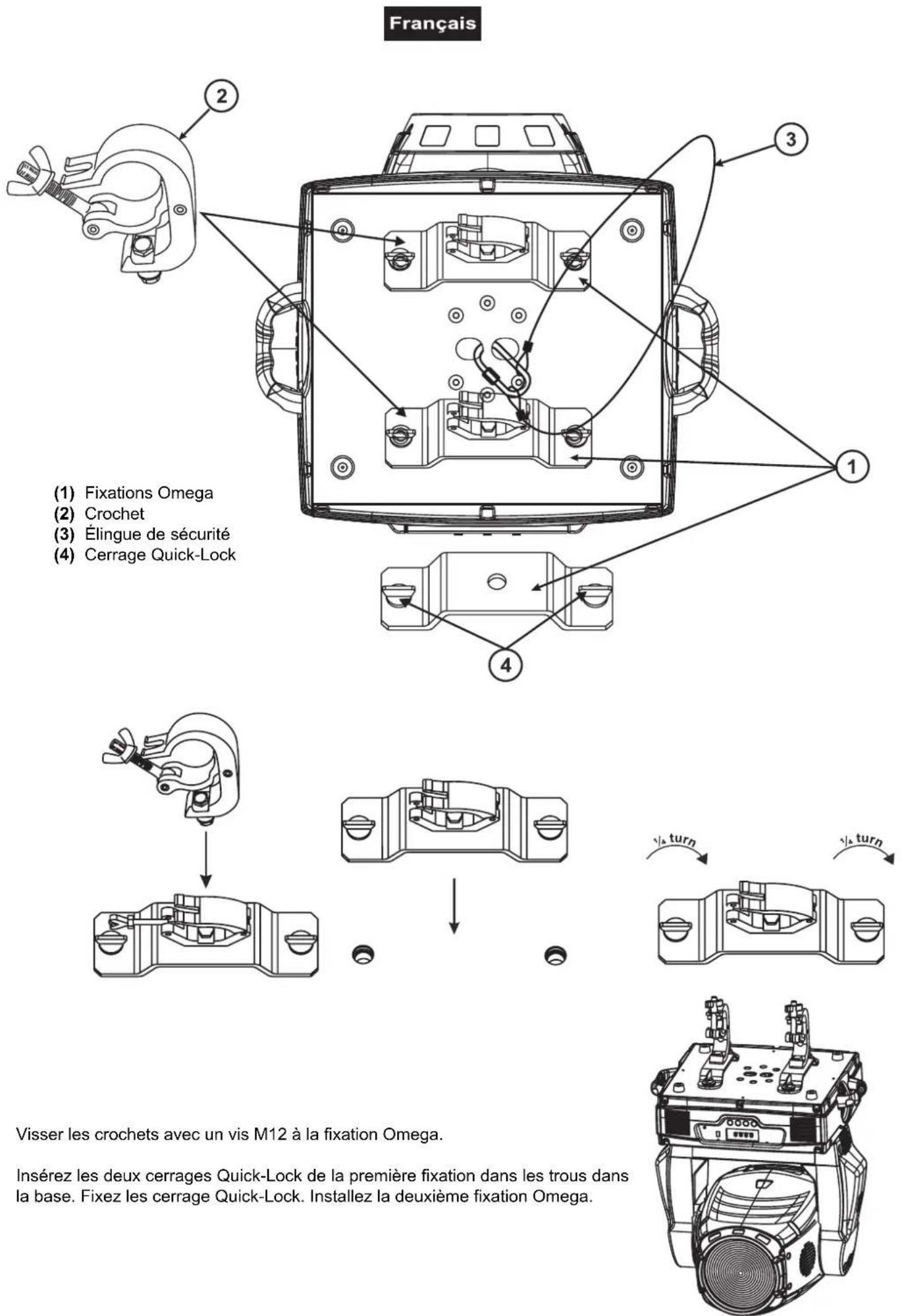 Français

2

3

1

4

(1) Fixations Omega
(2) Crochet
(3) Élingue de sécurité
(4) Cerrage Quick-Lock

$\frac{1}{4}$ turn

$\frac{1}{4}$ turn

Visser les crochets avec un vis M12 à la fixation Omega.

Insérez les deux cerrages Quick-Lock de la première fixation dans les trous dans la base. Fixez les cerrage Quick-Lock. Installez la deuxième fixation Omega.