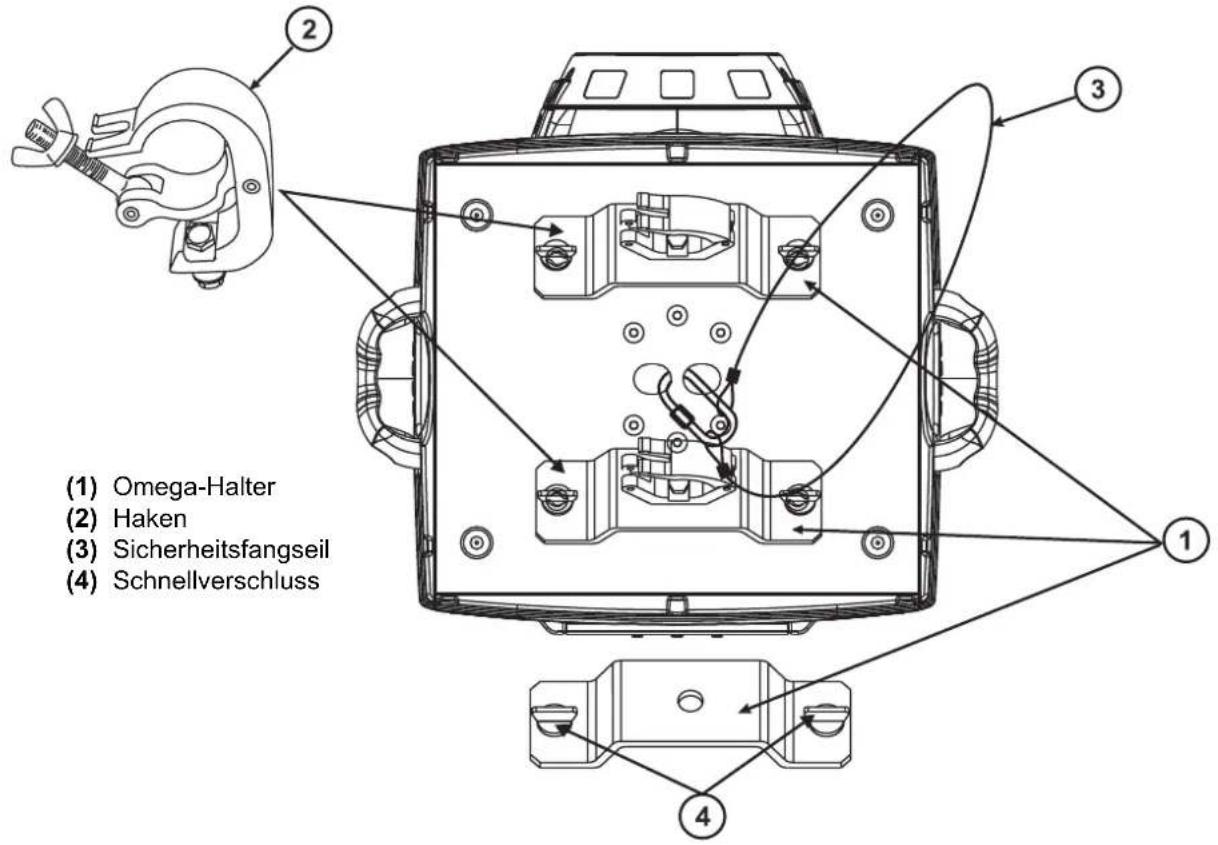 2

3

(1) Omega-Halter
(2) Haken
(3) Sicherheitsfangseil
(4) Schnellverschluss

1

4