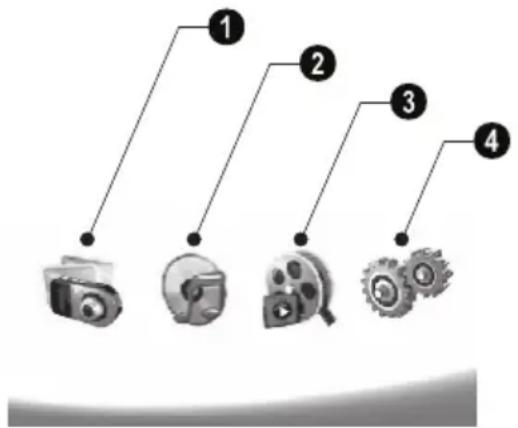 1
2
3
4