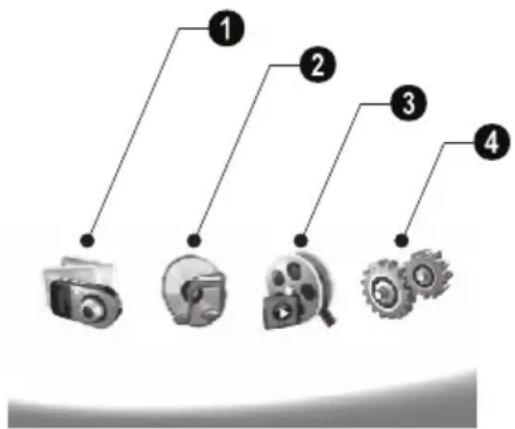 1
2
3
4