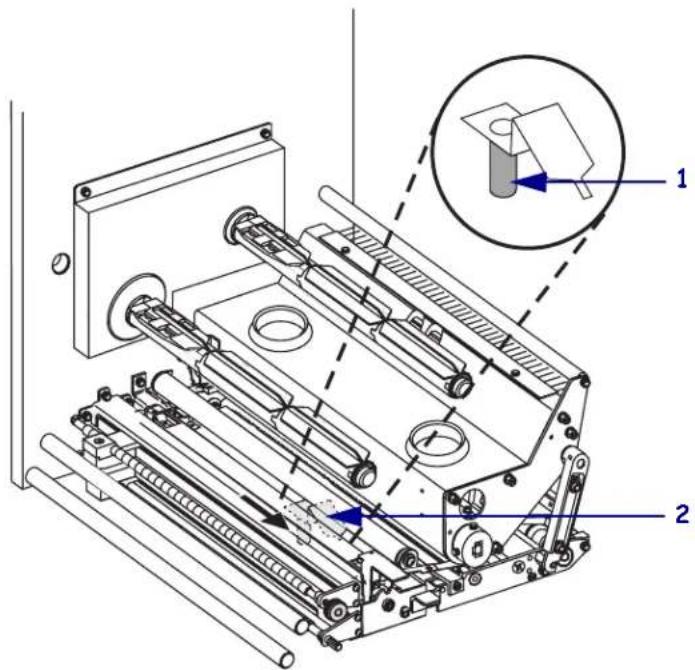 1

2