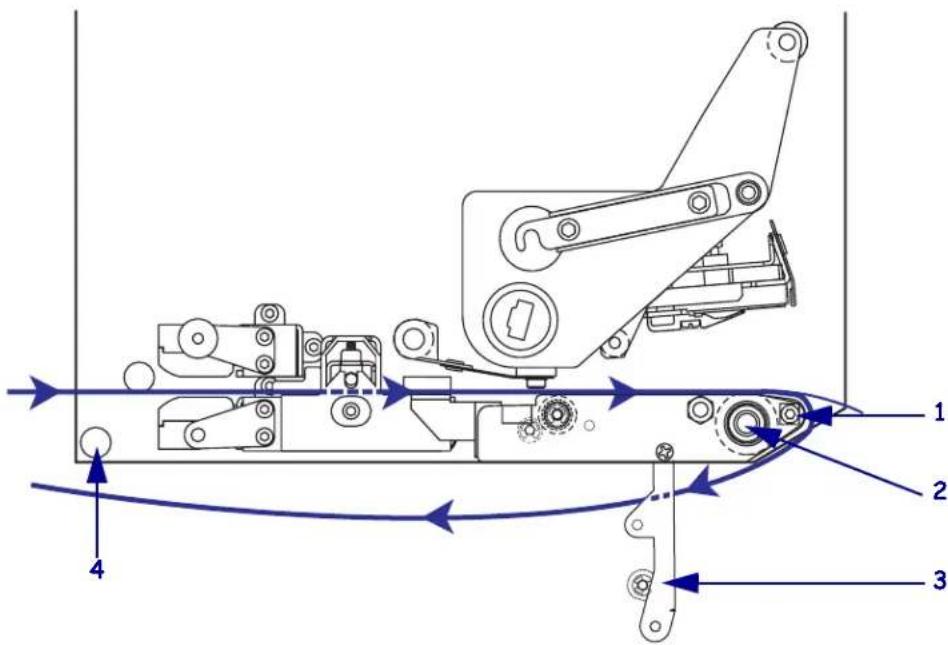 1
2
3
4